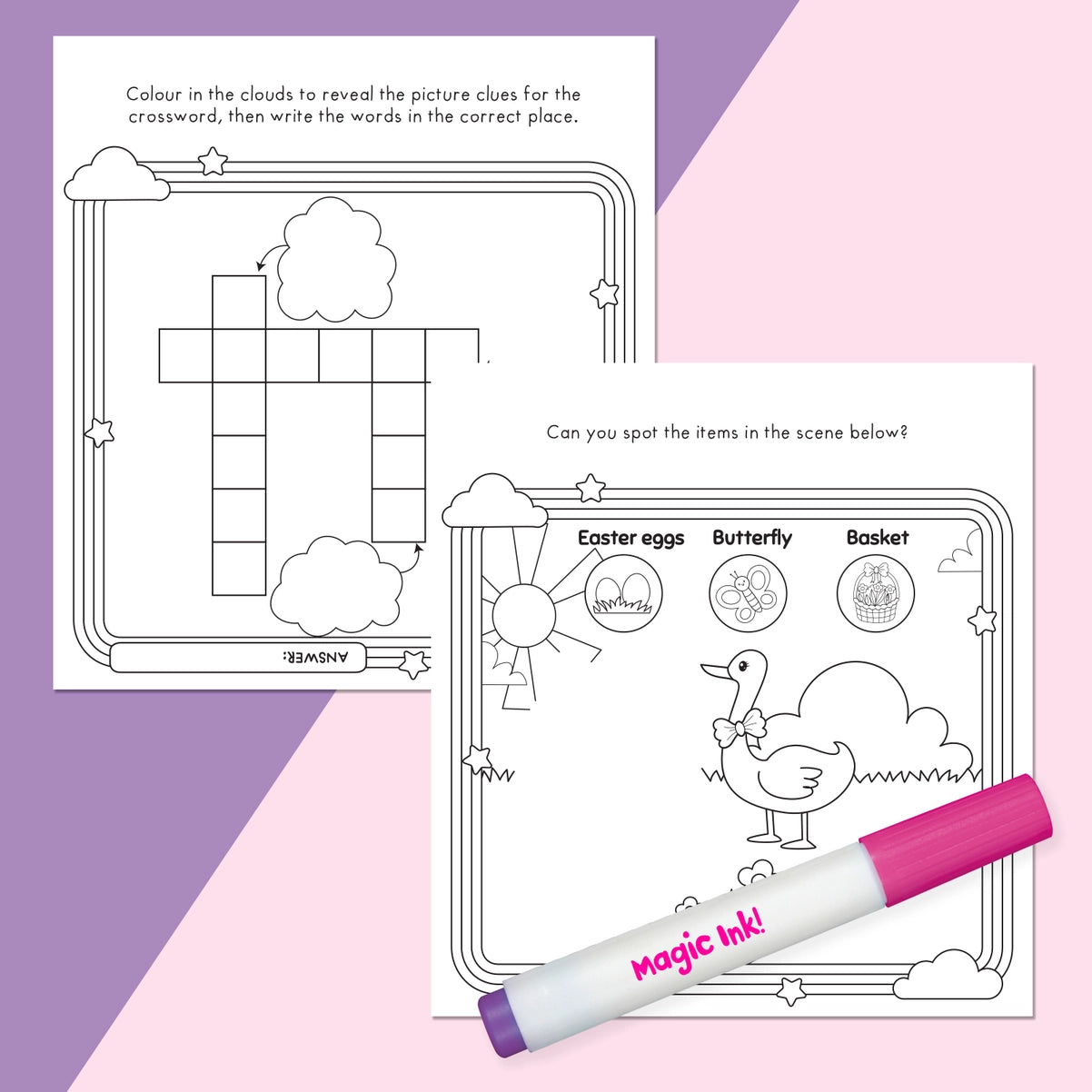 Colour in the clouds to reveal the picture clues for the crossword, then write the words in the correct place.

ANSWER:

Can you spot the items in the scene below?

Easter eggs

Butterfly

Basket

Magic Ink!